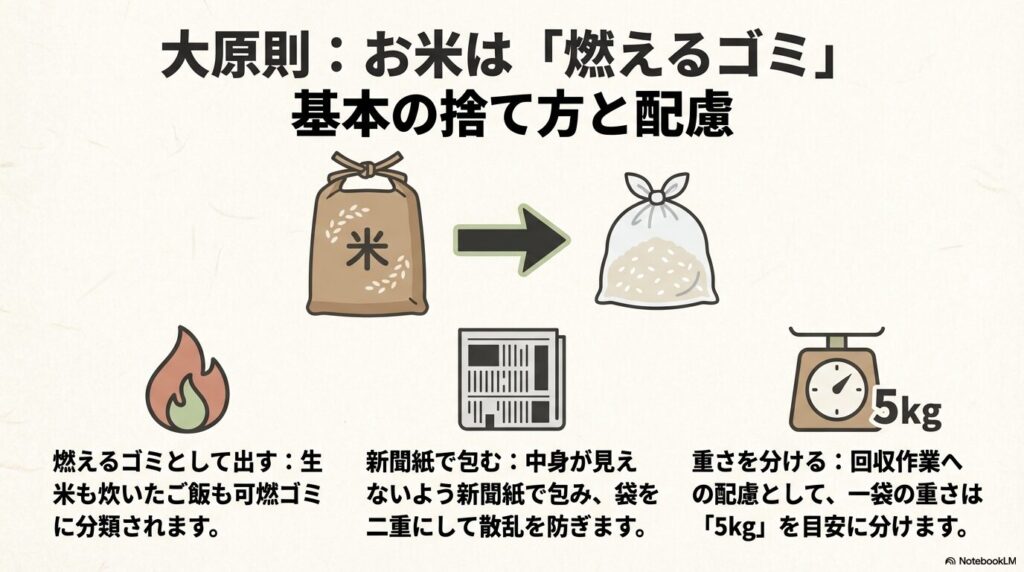 大原則：お米は「燃えるゴミ」
基本の捨て方と配慮

米

5kg

燃えるゴミとして出す：生米も炊いたご飯も可燃ゴミに分類されます。

新聞紙で包む：中身が見えないよう新聞紙で包み、袋を二重にして散乱を防ぎます。

重さを分ける：回収作業への配慮として、一袋の重さは「5kg」を目安に分けます。

NotebookLM