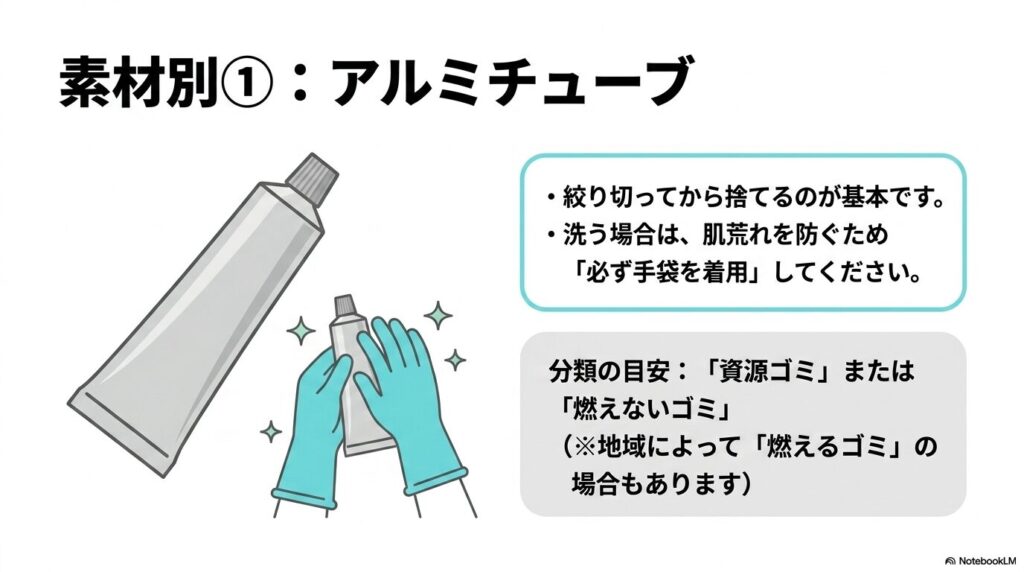 素材別①：アルミチューブ

・絞り切ってから捨てるのが基本です。
・洗う場合は、肌荒れを防ぐため「必ず手袋を着用」してください。

分類の目安：「資源ゴミ」または「燃えないゴミ」
（※地域によって「燃えるゴミ」の場合もあります）

NotebookLM