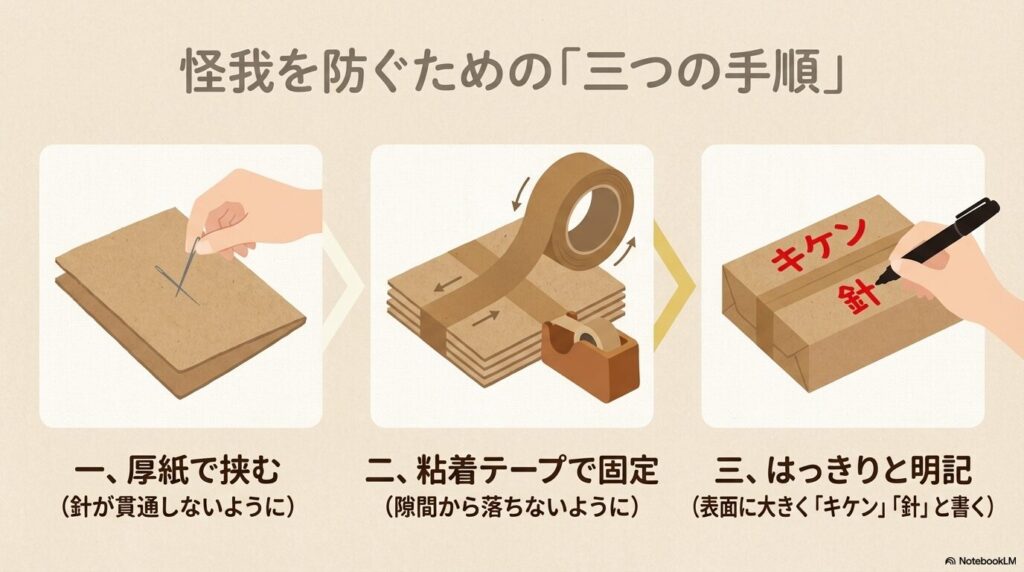 怪我を防ぐための「三つの手順」

キケン
針

一、厚紙で挟む
（針が貫通しないように）

二、粘着テープで固定
（隙間から落ちないように）

三、はっきりと明記
（表面に大きく「キケン」「針」と書く）

NotebookLM