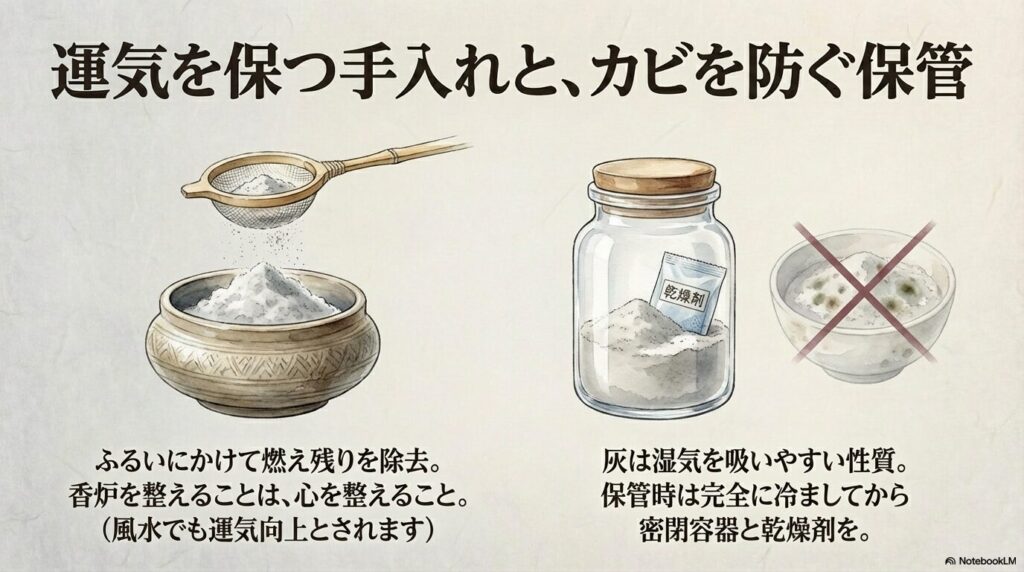 運気を保つ手入れと、カビを防ぐ保管

乾燥剤

ふるいにかけて燃え残りを除去。
香炉を整えることは、心を整えること。
（風水でも運気向上とされます）

灰は湿気を吸いやすい性質。
保管時は完全に冷ましてから
密閉容器と乾燥剤を。

NotebookLM