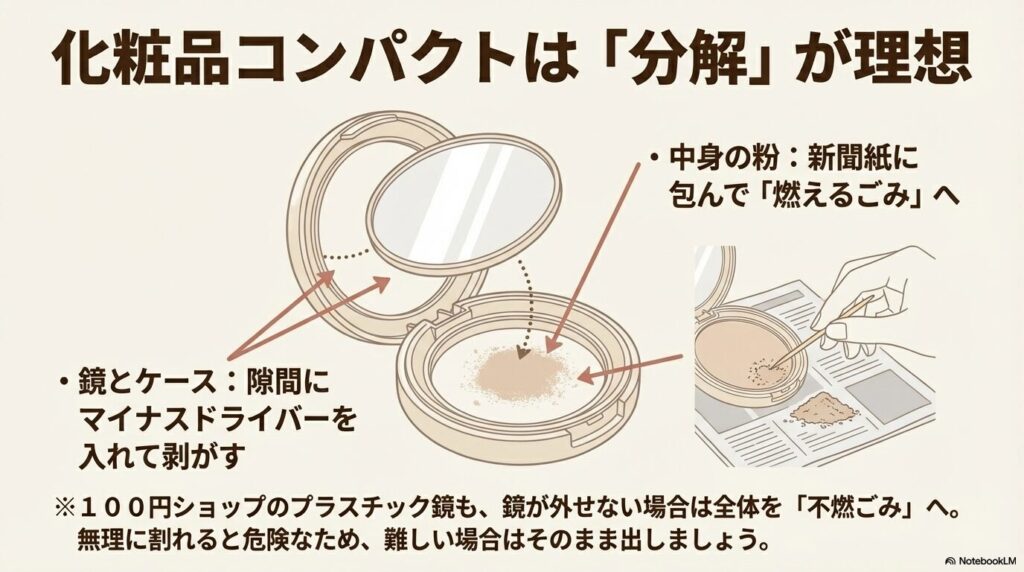 化粧品コンパクトは「分解」が理想

・中身の粉：新聞紙に包んで「燃えるごみ」へ

・鏡とケース：隙間にマイナスドライバーを入れて剥がす

※１００円ショップのプラスチック鏡も、鏡が外せない場合は全体を「不燃ごみ」へ。無理に割れると危険なため、難しい場合はそのまま出しましょう。

NotebookLM