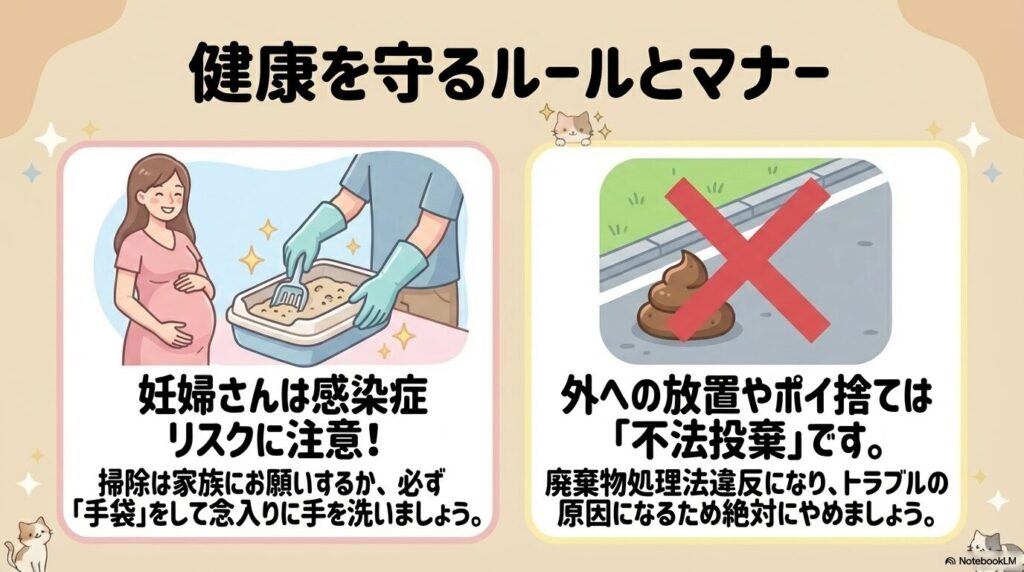 健康を守るルールとマナー

妊婦さんは感染症リスクに注意！

掃除は家族にお願いするか、必ず「手袋」をして念入りに手を洗いましょう。

外への放置やポイ捨ては「不法投棄」です。

廃棄物処理法違反になり、トラブルの原因になるため絶対にやめましょう。

NotebookLM