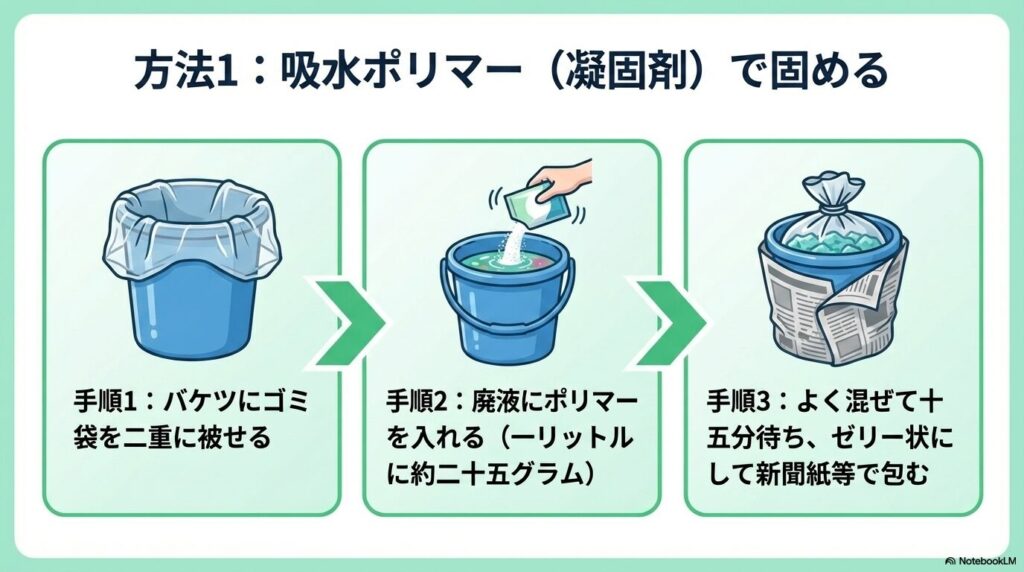 方法1：吸水ポリマー（凝固剤）で固める

手順1：バケツにゴミ袋を二重に被せる

手順2：廃液にポリマーを入れる（一リットルに約二十五グラム）

手順3：よく混ぜて十五分待ち、ゼリー状にして新聞紙等で包む

NotebookLM