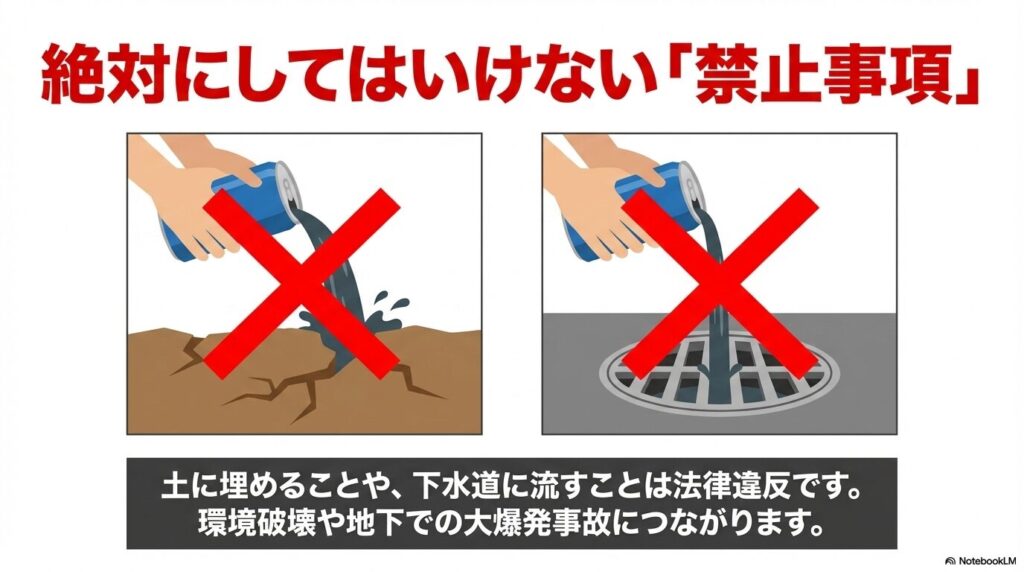 絶対にしてはいけない「禁止事項」

土に埋めることや、下水道に流すことは法律違反です。
環境破壊や地下での大爆発事故につながります。

NotebookLM