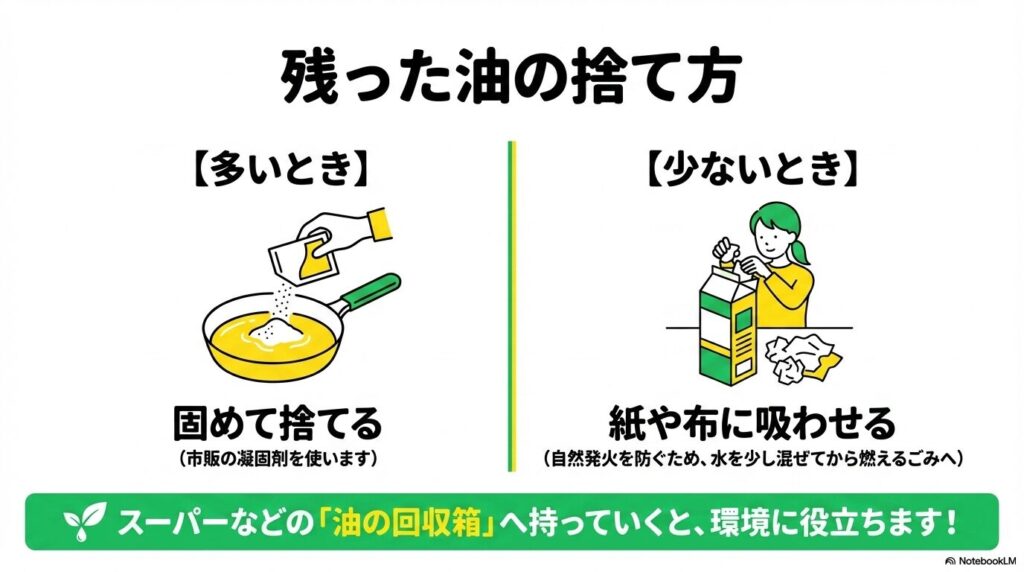 残った油の捨て方

【多いとき】

固めて捨てる

（市販の凝固剤を使います）

【少ないとき】

紙や布に吸わせる

（自然発火を防ぐため、水を少し混ぜてから燃えるごみへ）

スーパーなどの「油の回収箱」へ持っていくと、環境に役立ちます！

NotebookLM