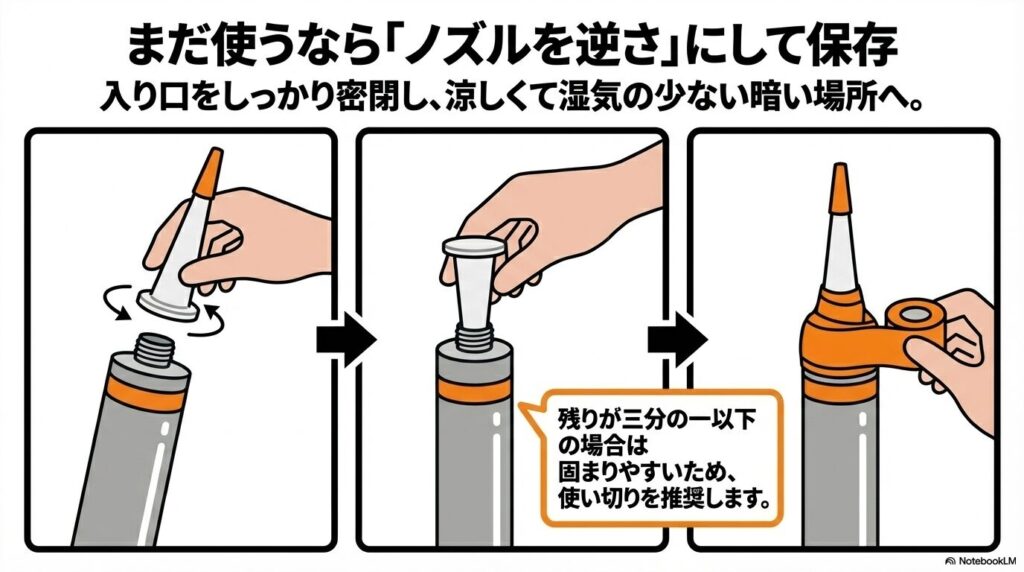 まだ使うなら「ノズルを逆さ」にして保存

入り口をしっかり密閉し、涼しくて湿気の少ない暗い場所へ。

残りが三分の一以下の場合は固まりやすいため、使い切りを推奨します。

NotebookLM