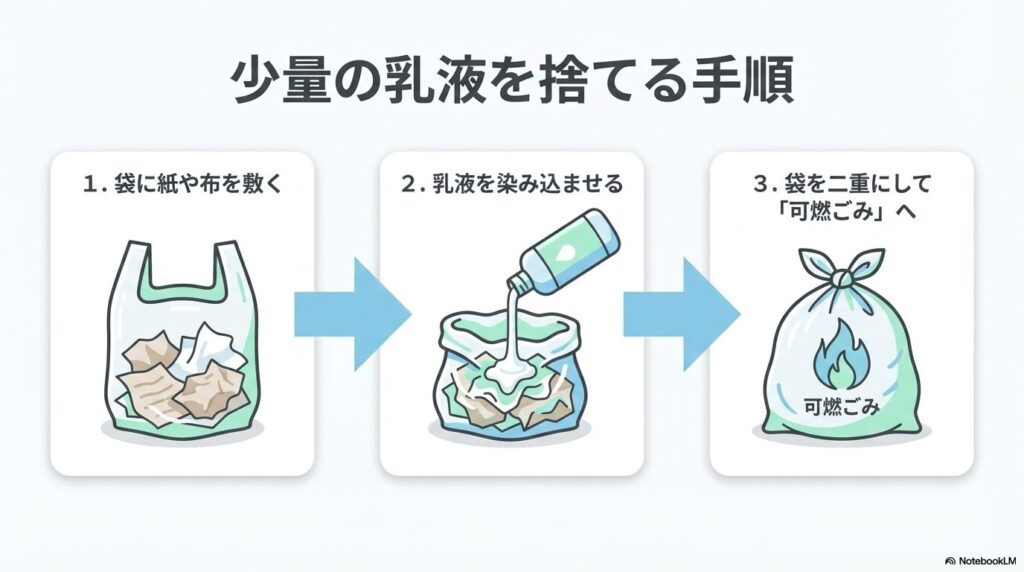 少量の乳液を捨てる手順

1. 袋に紙や布を敷く

2. 乳液を染み込ませる

3. 袋を二重にして「可燃ごみ」へ

可燃ごみ

NotebookLM