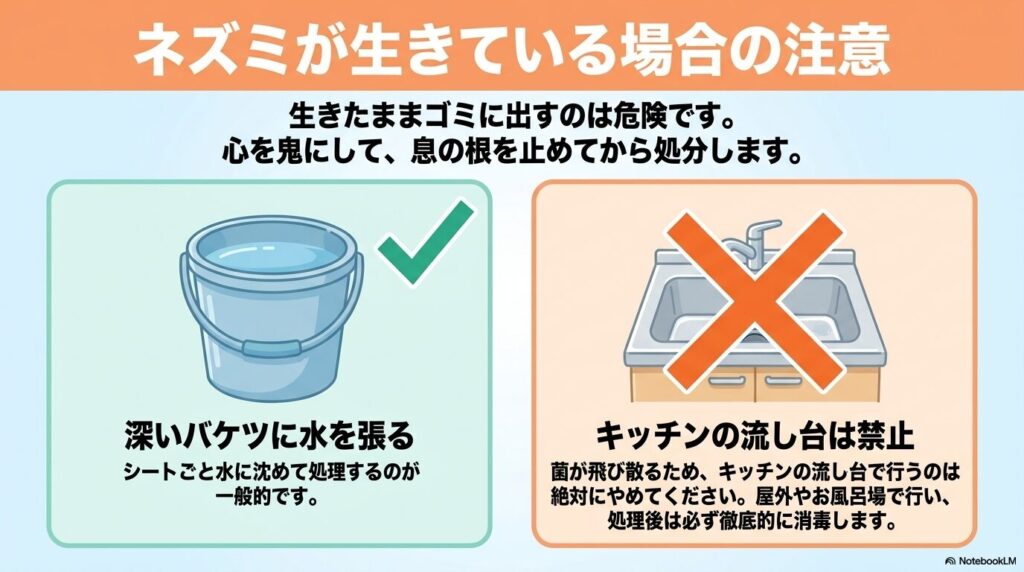 ネズミが生きている場合の注意

生きたままゴミに出すのは危険です。
心を鬼にして、息の根を止めてから処分します。

深いバケツに水を張る

シートごと水に沈めて処理するのが一般的です。

キッチンの流し台は禁止

菌が飛び散るため、キッチンの流し台で行うのは絶対にやめてください。屋外やお風呂場で行い、処理後は必ず徹底的に消毒します。

NotebookLM