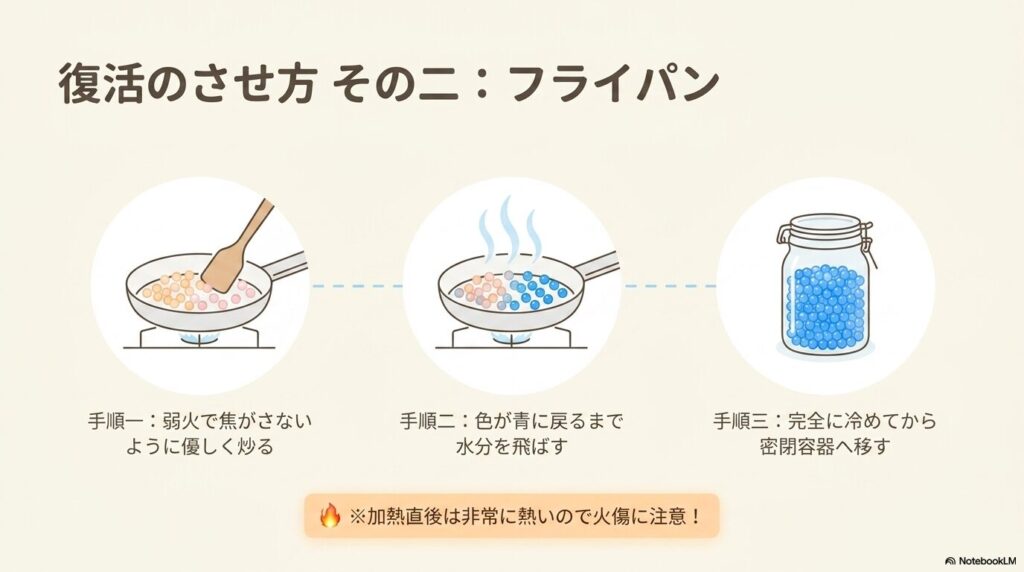 復活のさせ方 その二：フライパン

手順一：弱火で焦がさないように優しく炒る

手順二：色が青に戻るまで水分を飛ばす

手順三：完全に冷めてから密閉容器へ移す

※加熱直後は非常に熱いので火傷に注意！

NotebookLM