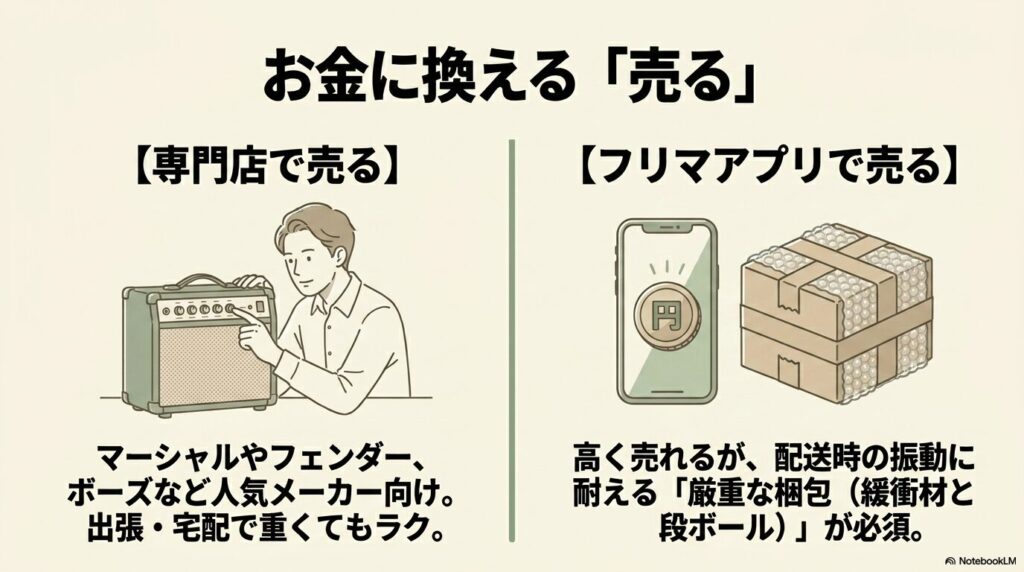 お金に換える「売る」

【専門店で売る】

マーシャルやフェンダー、ボーズなど人気メーカー向け。出張・宅配で重くてもラク。

【フリマアプリで売る】

円

高く売れるが、配送時の振動に耐える「厳重な梱包（緩衝材と段ボール）」が必須。

NotebookLM