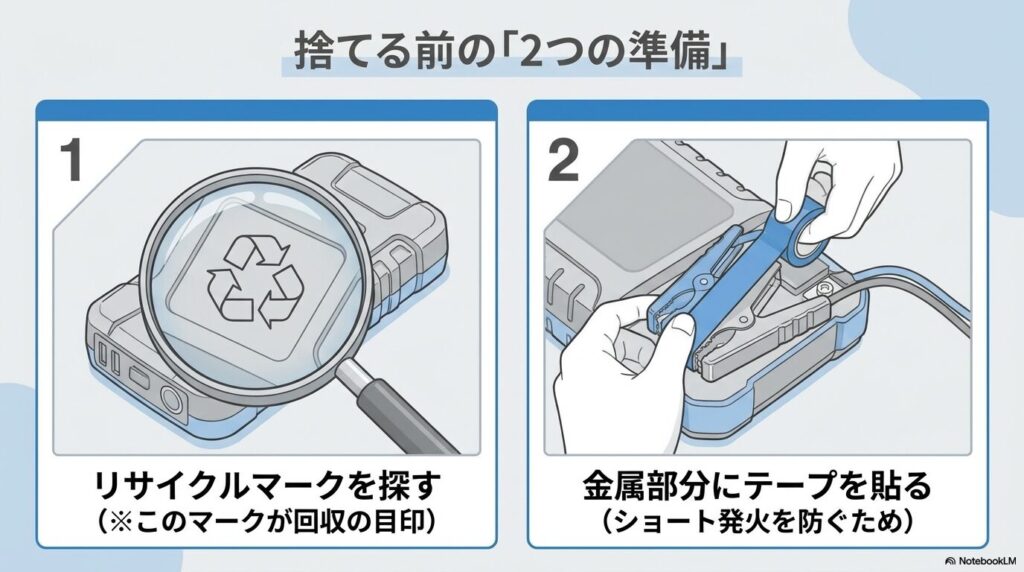 捨てる前の「2つの準備」

1

リサイクルマークを探す
(※このマークが回収の目印)

2

金属部分にテープを貼る
(ショート発火を防ぐため)

NotebookLM