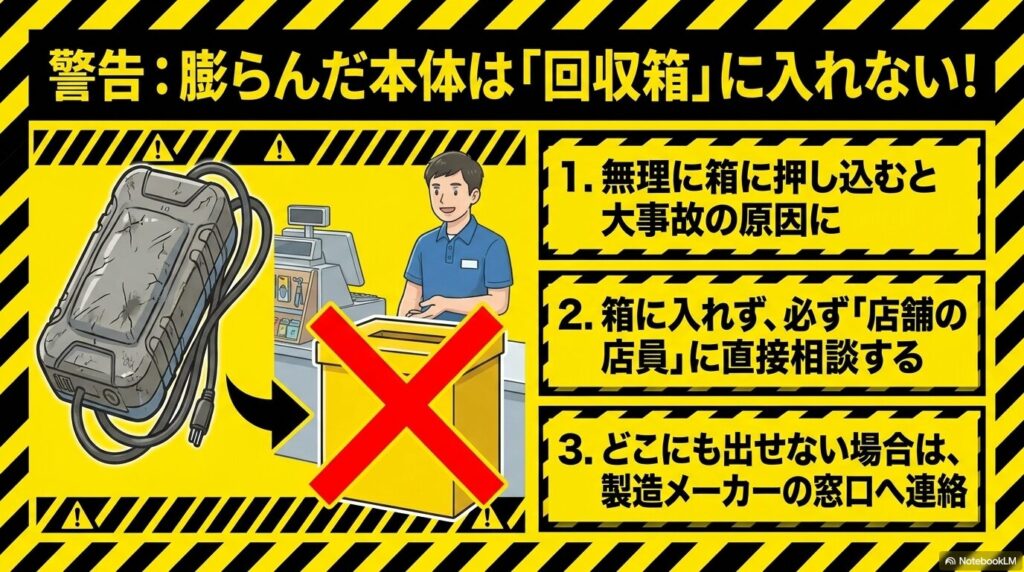 警告：膨らんだ本体は「回収箱」に入れない！

1. 無理に箱に押し込むと大事故の原因に

2. 箱に入れず、必ず「店舗の店員」に直接相談する

3. どこにも出せない場合は、製造メーカーの窓口へ連絡

NotebookLM