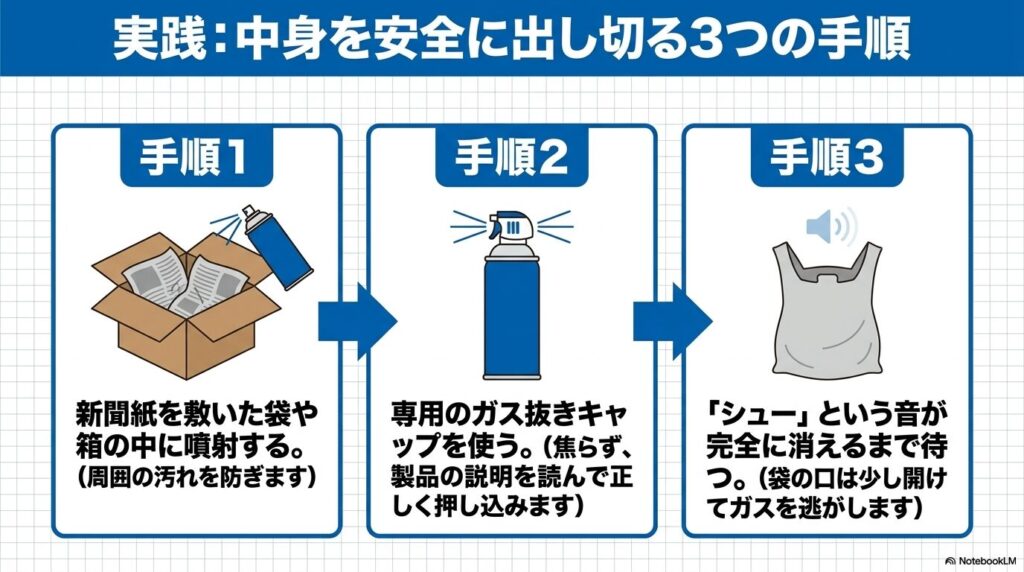 実践：中身を安全に出し切る3つの手順

手順1

新聞紙を敷いた袋や箱の中に噴射する。（周囲の汚れを防ぎます）

手順2

専用のガス抜きキャップを使う。（焦らず、製品の説明を読んで正しく押し込みます）

手順3

「シュー」という音が完全に消えるまで待つ。（袋の口は少し開けてガスを逃がします）

NotebookLM