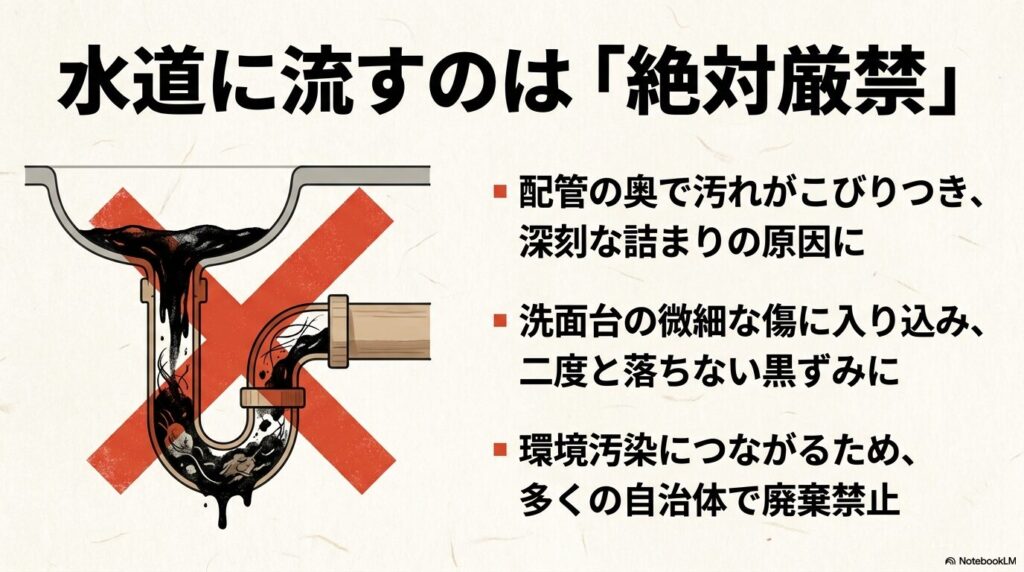 水道に流すのは「絶対厳禁」

▪ 配管の奥で汚れがこびりつき、深刻な詰まりの原因に

▪ 洗面台の微細な傷に入り込み、二度と落ちない黒ずみに

▪ 環境汚染につながるため、多くの自治体で廃棄禁止

NotebookLM