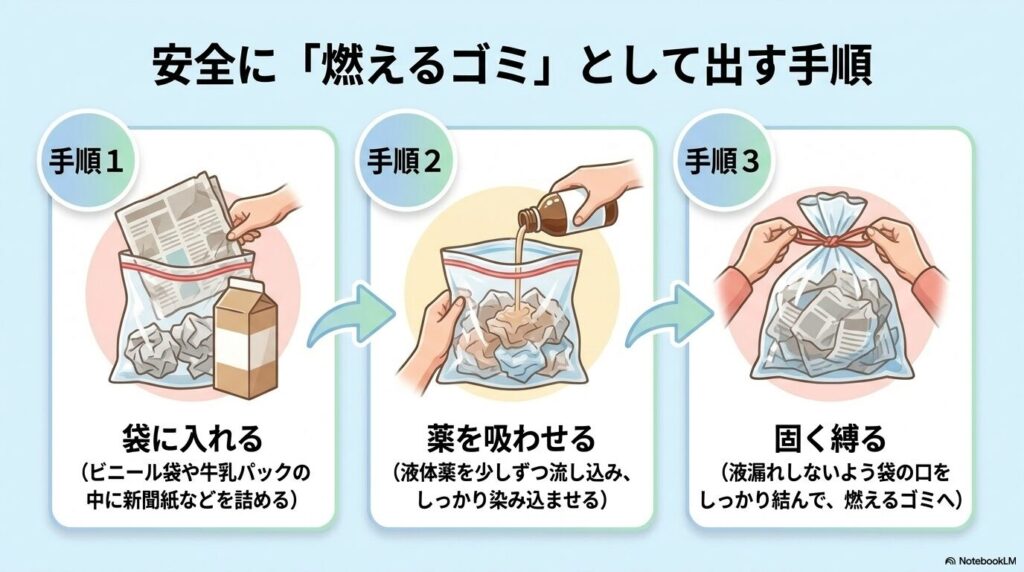 安全に「燃えるゴミ」として出す手順

手順1

袋に入れる
（ビニール袋や牛乳パックの中に新聞紙などを詰める）

手順2

薬を吸わせる
（液体薬を少しずつ流し込み、しっかり染み込ませる）

手順3

固く縛る
（液漏れしないよう袋の口をしっかり結んで、燃えるゴミへ）

NotebookLM