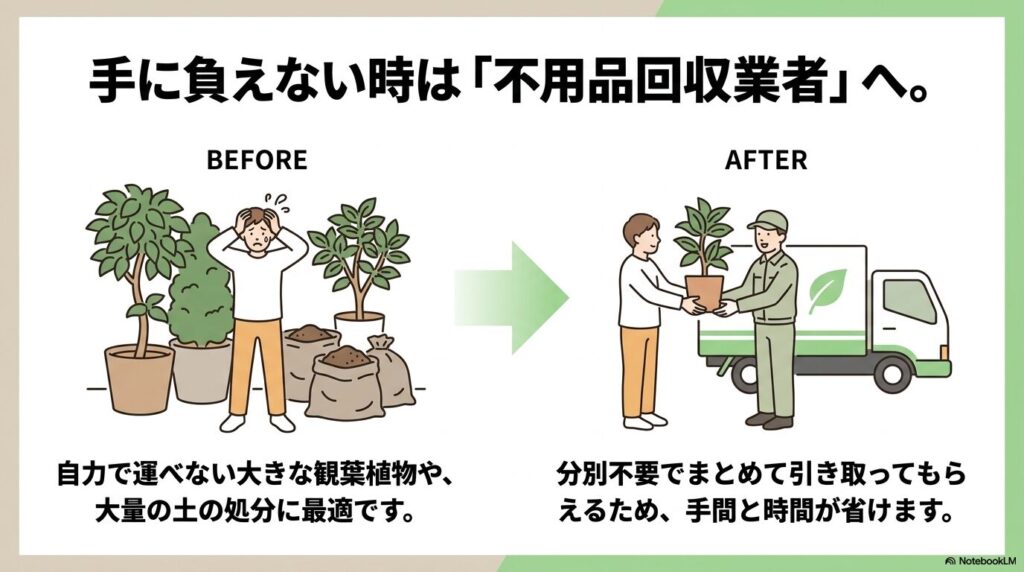 手に負えない時は「不用品回収業者」へ。

BEFORE

自力で運べない大きな観葉植物や、大量の土の処分に最適です。

AFTER

分別不要でまとめて引き取ってもらえるため、手間と時間が省けます。

NotebookLM