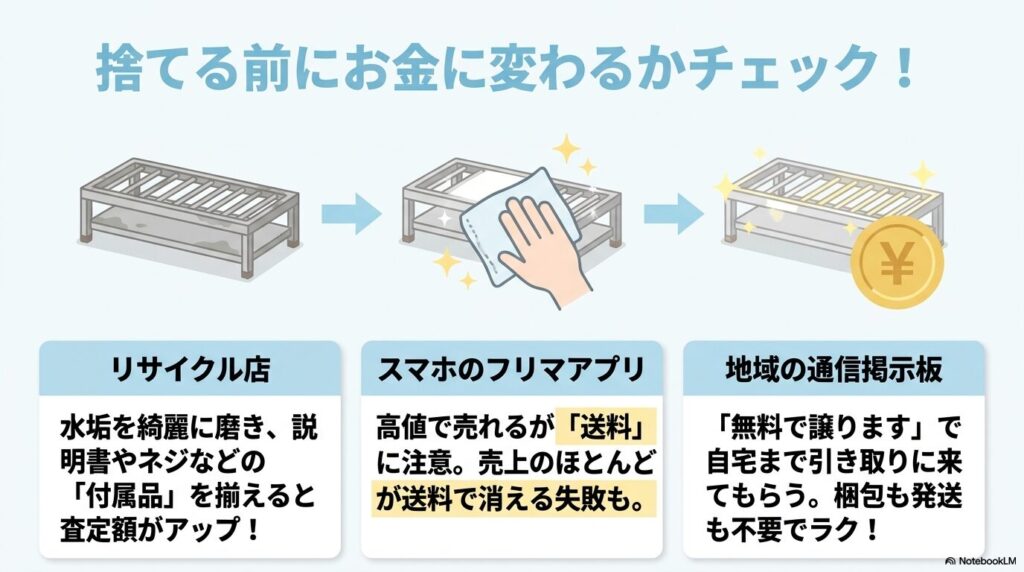 捨てる前にお金に変わるかチェック！

¥

リサイクル店

水垢を綺麗に磨き、説明書やネジなどの「付属品」を揃えると査定額がアップ！

スマホのフリマアプリ

高値で売れるが「送料」に注意。売上のほとんどが送料で消える失敗も。

地域の通信掲示板

「無料で譲ります」で自宅まで引き取りに来てもらう。梱包も発送も不要でラク！

NotebookLM