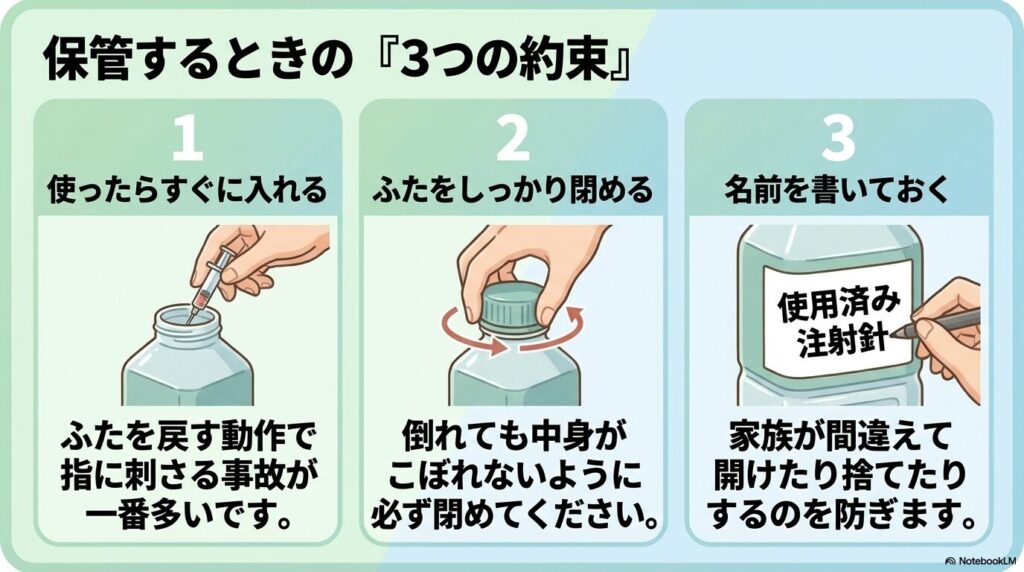 保管するときの『3つの約束』

1
使ったらすぐに入れる

ふたを戻す動作で指に刺さる事故が一番多いです。

2
ふたをしっかり閉める

倒れても中身がこぼれないように必ず閉めてください。

3
名前を書いておく

使用済み注射針

家族が間違えて開けたり捨てたりするのを防ぎます。

NotebookLM