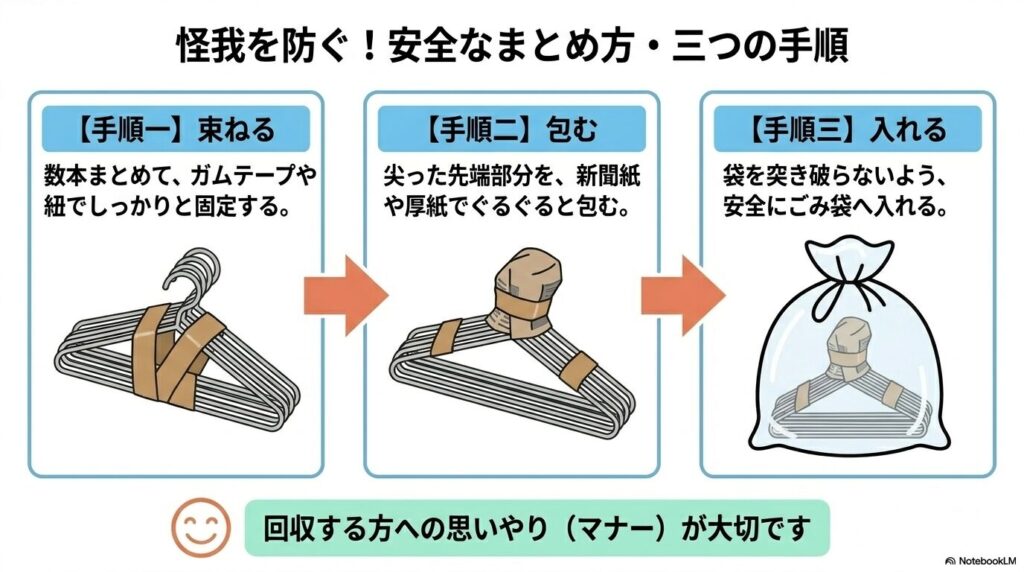 怪我を防ぐ！安全なまとめ方・三つの手順

【手順一】束ねる

数本まとめて、ガムテープや紐でしっかりと固定する。

【手順二】包む

尖った先端部分を、新聞紙や厚紙でぐるぐると包む。

【手順三】入れる

袋を突き破らないよう、安全にごみ袋へ入れる。

回収する方への思いやり（マナー）が大切です

NotebookLM