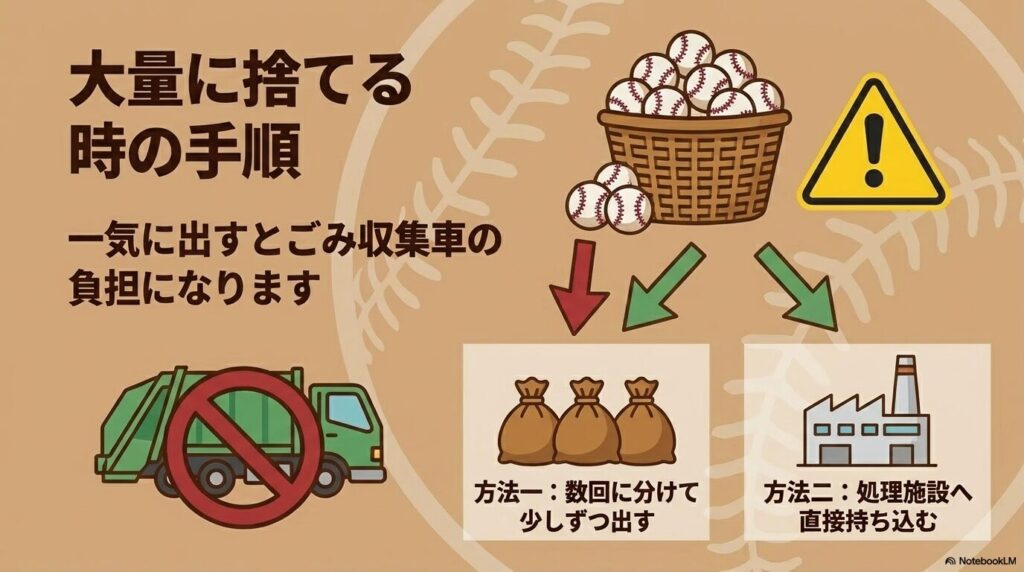 大量に捨てる時の手順

一気に出すとごみ収集車の負担になります

方法一：数回に分けて少しずつ出す

方法二：処理施設へ直接持ち込む

NotebookLM