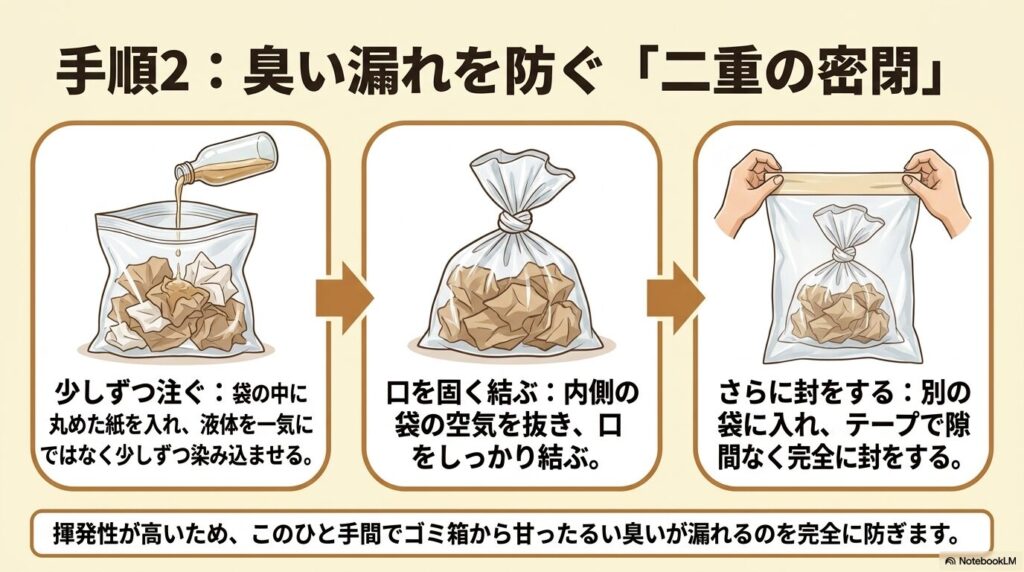 手順2：臭い漏れを防ぐ「二重の密閉」

少しずつ注ぐ：袋の中に丸めた紙を入れ、液体を一気にではなく少しずつ染み込ませる。

口を固く結ぶ：内側の袋の空気を抜き、口をしっかり結ぶ。

さらに封をする：別の袋に入れ、テープで隙間なく完全に封をする。

揮発性が高いため、このひと手間でゴミ箱から甘ったるい臭いが漏れるのを完全に防ぎます。

NotebookLM