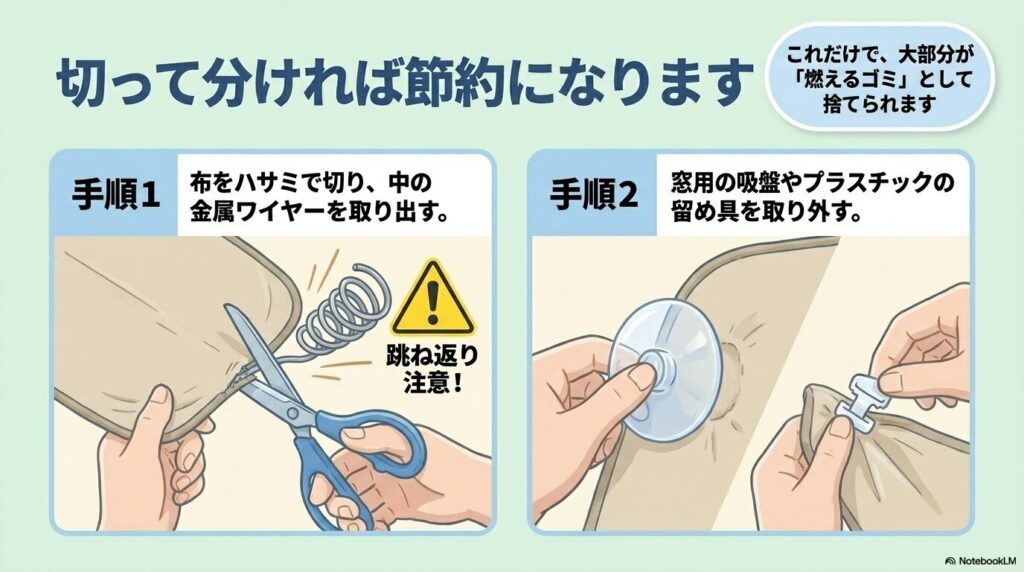 切って分ければ節約になります

これだけで、大部分が「燃えるゴミ」として捨てられます

手順1
布をハサミで切り、中の金属ワイヤーを取り出す。

跳ね返り注意！

手順2
窓用の吸盤やプラスチックの留め具を取り外す。

NotebookLM