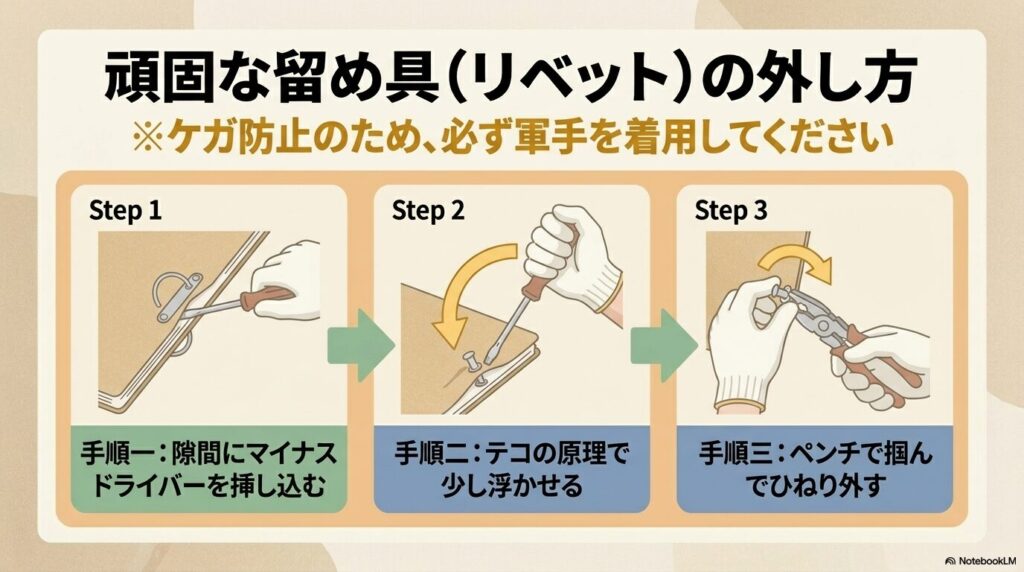 頑固な留め具（リベット）の外し方

※ケガ防止のため、必ず軍手を着用してください

Step 1

手順一：隙間にマイナスドライバーを挿し込む

Step 2

手順二：テコの原理で少し浮かせる

Step 3

手順三：ペンチで掴んでひねり外す

NotebookLM