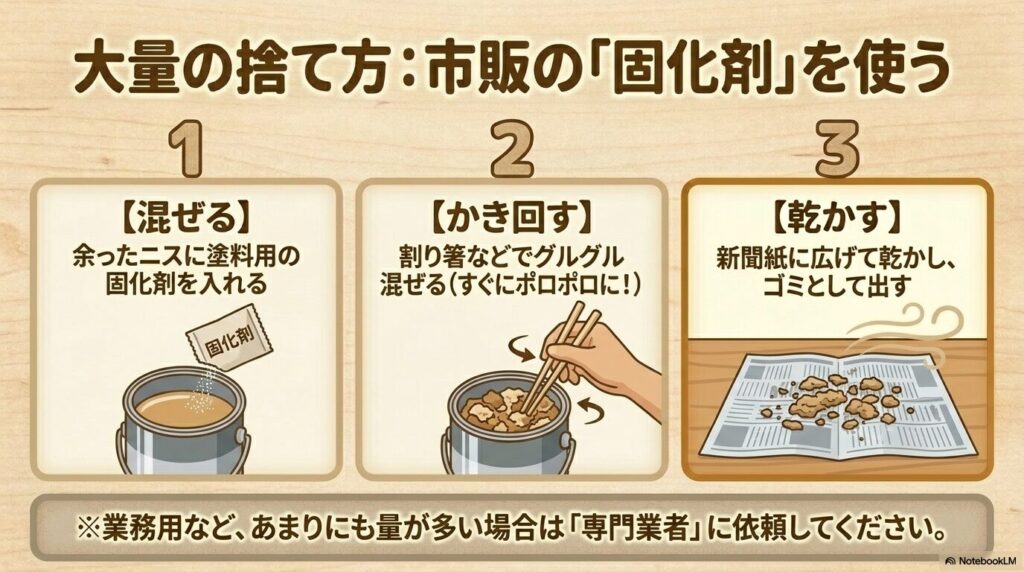 大量の捨て方：市販の「固化剤」を使う

1

【混ぜる】
余ったニスに塗料用の固化剤を入れる

固化剤

2

【かき回す】
割り箸などでグルグル混ぜる（すぐにポロポロに！）

3

【乾かす】
新聞紙に広げて乾かし、ゴミとして出す

※業務用など、あまりにも量が多い場合は「専門業者」に依頼してください。

NotebookLM