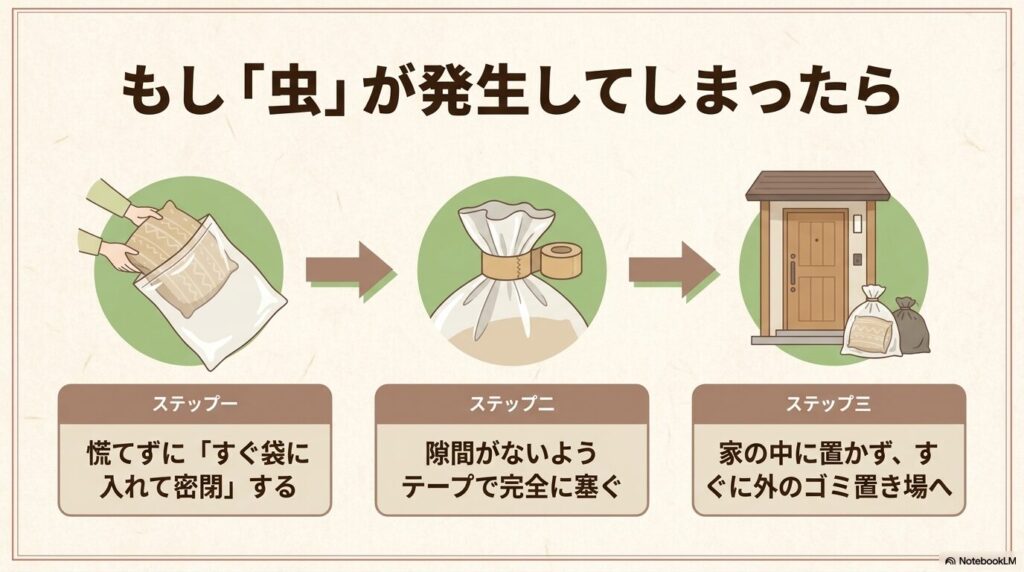 もし「虫」が発生してしまったら

ステップ一

慌てずに「すぐ袋に入れて密閉」する

ステップ二

隙間がないようテープで完全に塞ぐ

ステップ三

家の中に置かず、すぐに外のゴミ置き場へ

NotebookLM