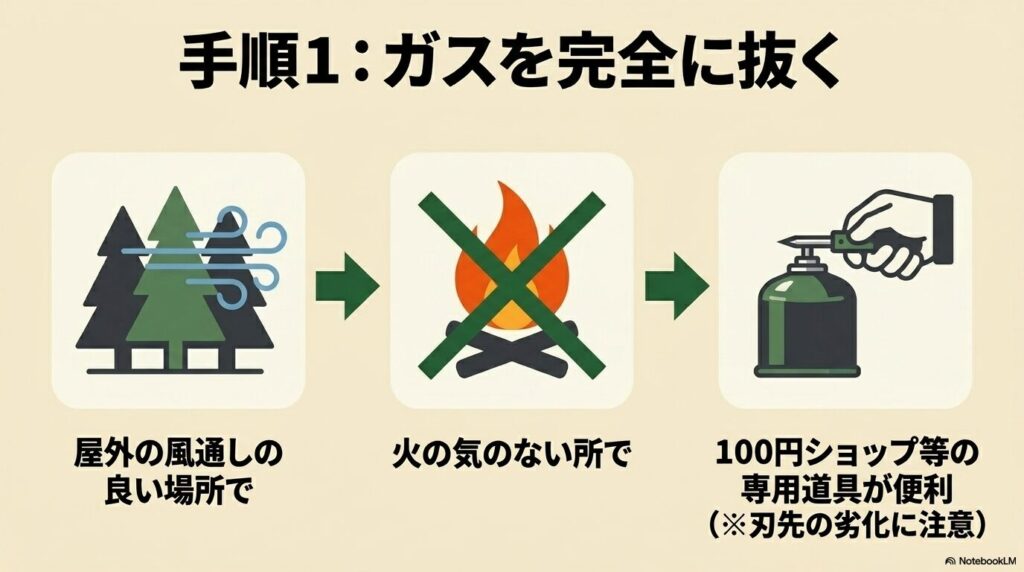 手順1：ガスを完全に抜く

屋外の風通しの良い場所で

火の気のない所で

100円ショップ等の専用道具が便利（※刃先の劣化に注意）

NotebookLM