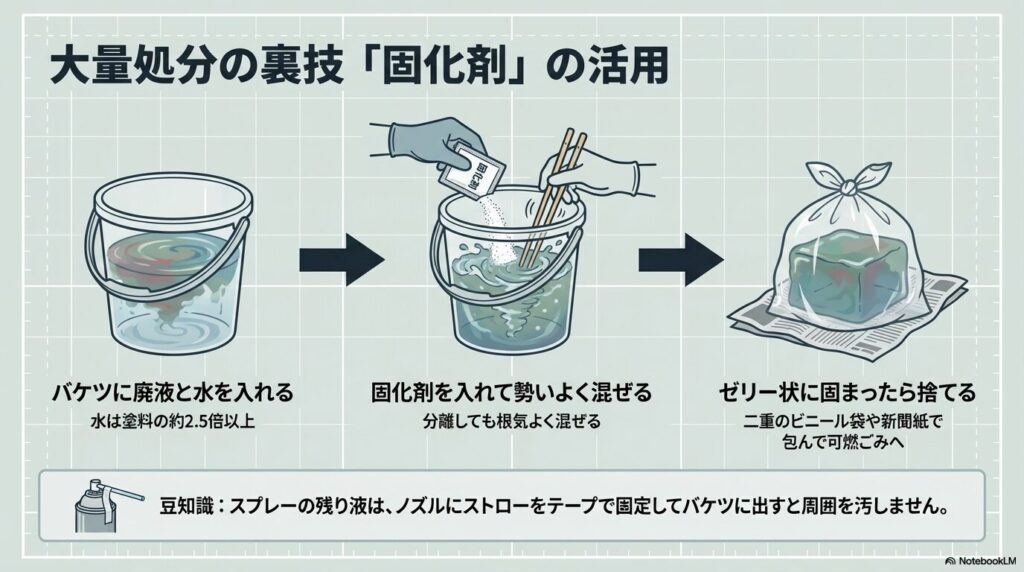 大量処分の裏技「固化剤」の活用

固化剤

バケツに廃液と水を入れる
水は塗料の約2.5倍以上

固化剤を入れて勢いよく混ぜる
分離しても根気よく混ぜる

ゼリー状に固まったら捨てる
二重のビニール袋や新聞紙で包んで可燃ごみへ

豆知識：スプレーの残り液は、ノズルにストローをテープで固定してバケツに出すと周囲を汚しません。

NotebookLM