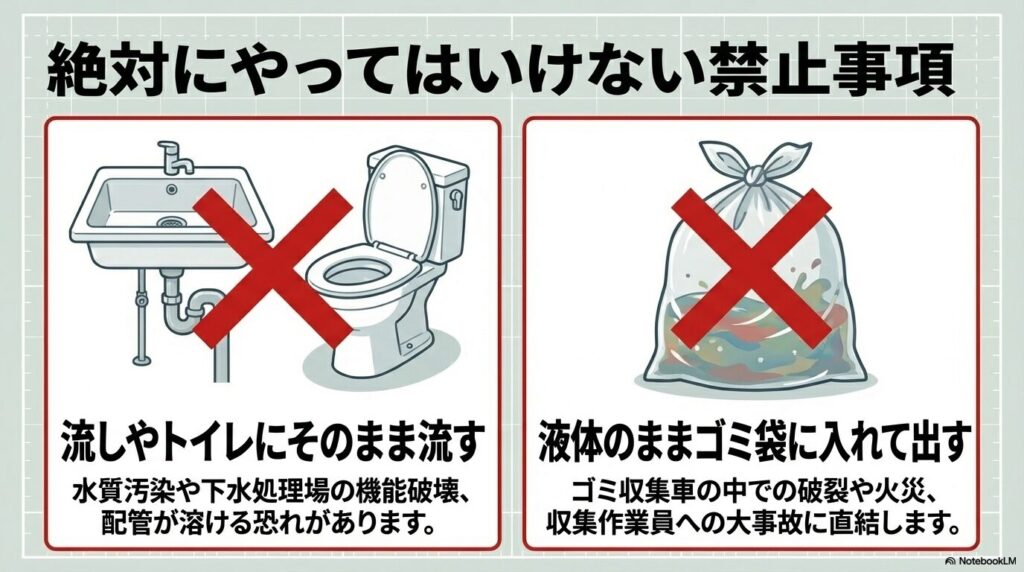 絶対にやってはいけない禁止事項

流しやトイレにそのまま流す

水質汚染や下水処理場の機能破壊、配管が溶ける恐れがあります。

液体のままゴミ袋に入れて出す

ゴミ収集車の中での破裂や火災、収集作業員への大事故に直結します。

NotebookLM