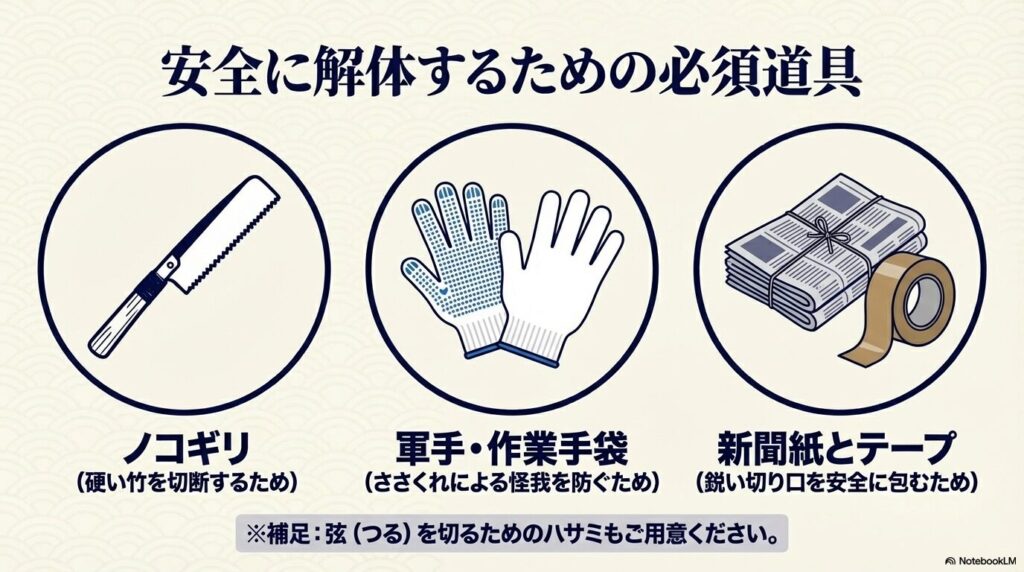 安全に解体するための必須道具

ノコギリ
（硬い竹を切断するため）

軍手・作業手袋
（ささくれによる怪我を防ぐため）

新聞紙とテープ
（鋭い切り口を安全に包むため）

※補足：弦（つる）を切るためのハサミもご用意ください。

NotebookLM