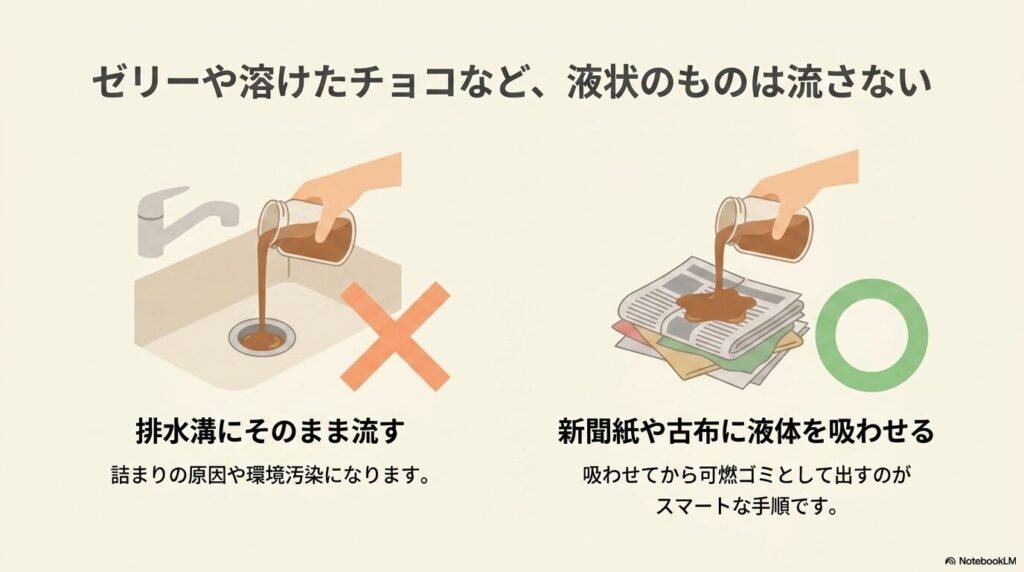 ゼリーや溶けたチョコなど、液状のものは流さない

排水溝にそのまま流す

詰まりの原因や環境汚染になります。

新聞紙や古布に液体を吸わせる

吸わせてから可燃ゴミとして出すのがスマートな手順です。

NotebookLM