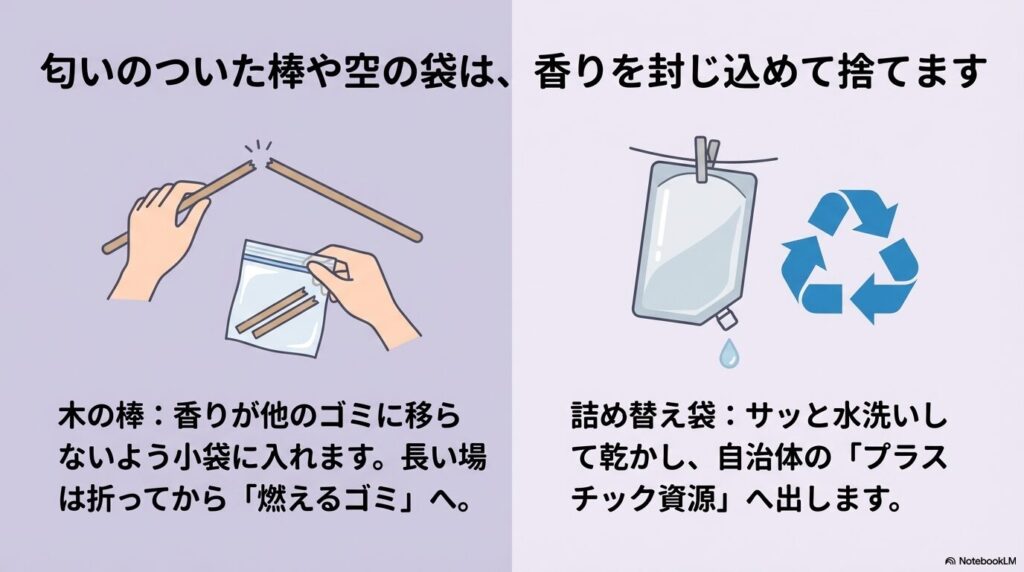 匂いのついた棒や空の袋は、香りを封じ込めて捨てます

木の棒：香りが他のゴミに移らないよう小袋に入れます。長い場は折ってから「燃えるゴミ」へ。

詰め替え袋：サッと水洗いして乾かし、自治体の「プラスチック資源」へ出します。

NotebookLM